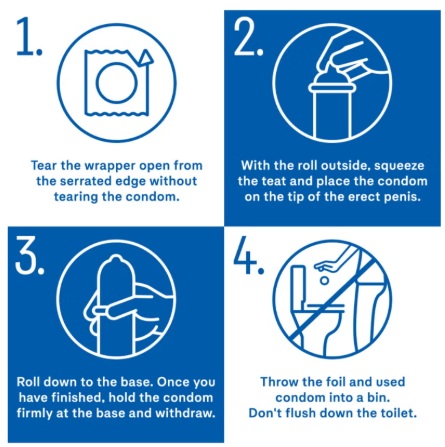 1.

Tear the wrapper open from the serrated edge without tearing the condom.

2.

With the roll outside, squeeze the teat and place the condom on the tip of the erect penis.

3.

Roll down to the base. Once you have finished, hold the condom firmly at the base and withdraw.

4.

Throw the foil and used condom into a bin.
Don't flush down the toilet.