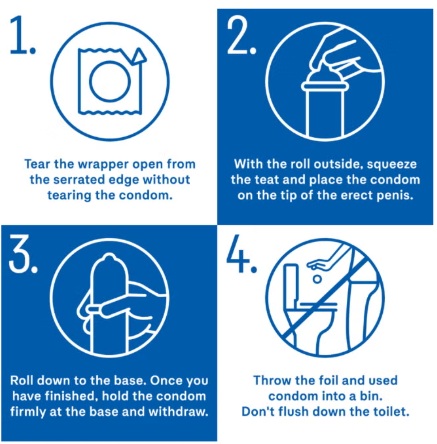 1.

Tear the wrapper open from the serrated edge without tearing the condom.

2.

With the roll outside, squeeze the teat and place the condom on the tip of the erect penis.

3.

Roll down to the base. Once you have finished, hold the condom firmly at the base and withdraw.

4.

Throw the foil and used condom into a bin. Don't flush down the toilet.