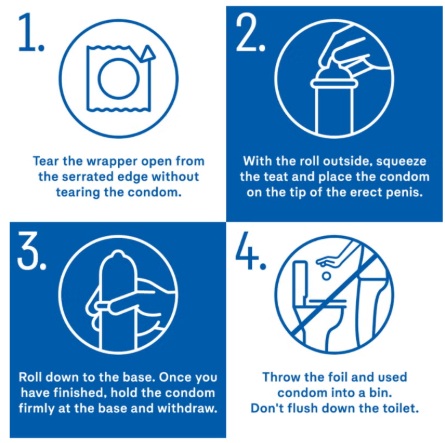 1.

Tear the wrapper open from the serrated edge without tearing the condom.

2.

With the roll outside, squeeze the teat and place the condom on the tip of the erect penis.

3.

Roll down to the base. Once you have finished, hold the condom firmly at the base and withdraw.

4.

Throw the foil and used condom into a bin. Don't flush down the toilet.