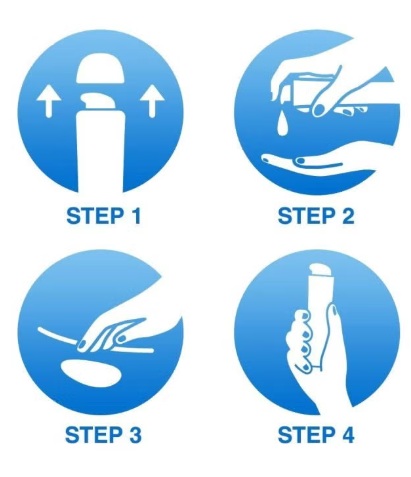 STEP 1

STEP 2

STEP 3

STEP 4