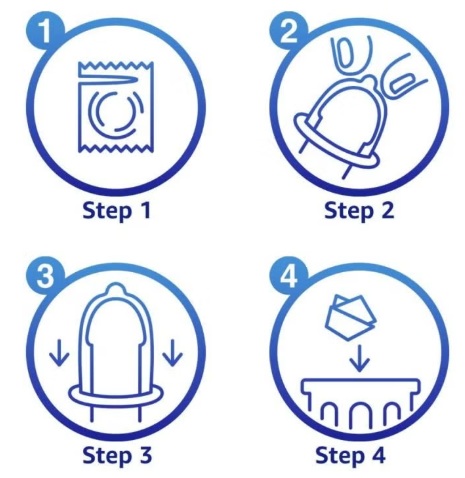 1

Step 1

2

Step 2

3

Step 3

4

Step 4