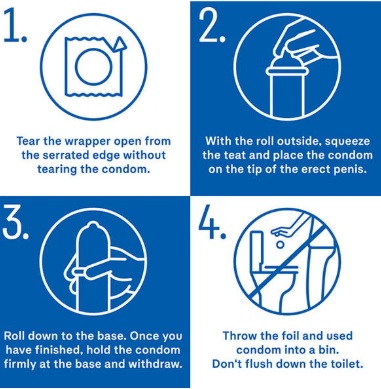 1.

Tear the wrapper open from the serrated edge without tearing the condom.

2.

With the roll outside, squeeze the teat and place the condom on the tip of the erect penis.

3.

Roll down to the base. Once you have finished, hold the condom firmly at the base and withdraw.

4.

Throw the foil and used condom into a bin.
Don't flush down the toilet.